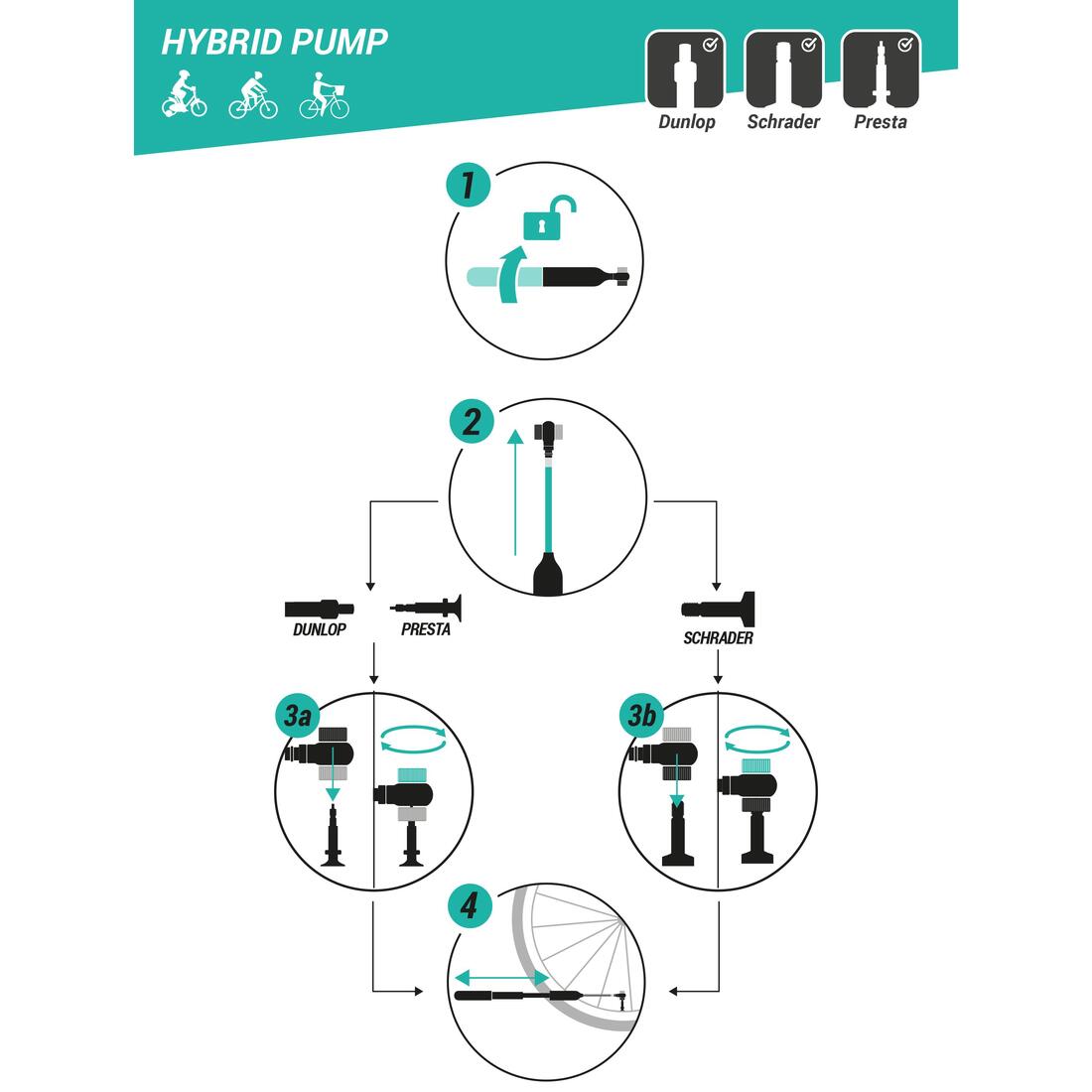 HYBRID PUMP

Dunlop
Schrader
Presta

1

2

DUNLOP
PRESTA

SCHRADER

3a

3b

4